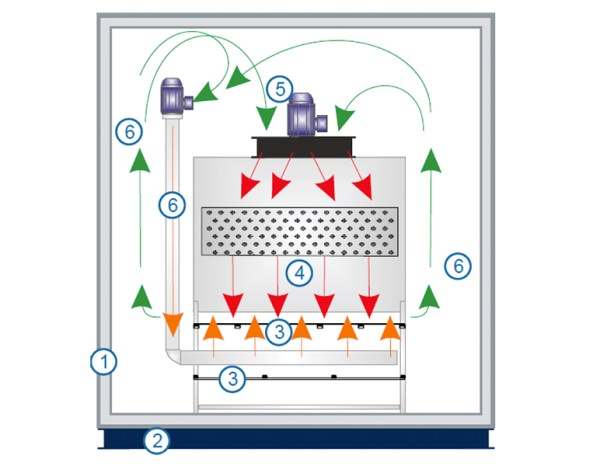 5
6
6
4
6
3
1
3
2